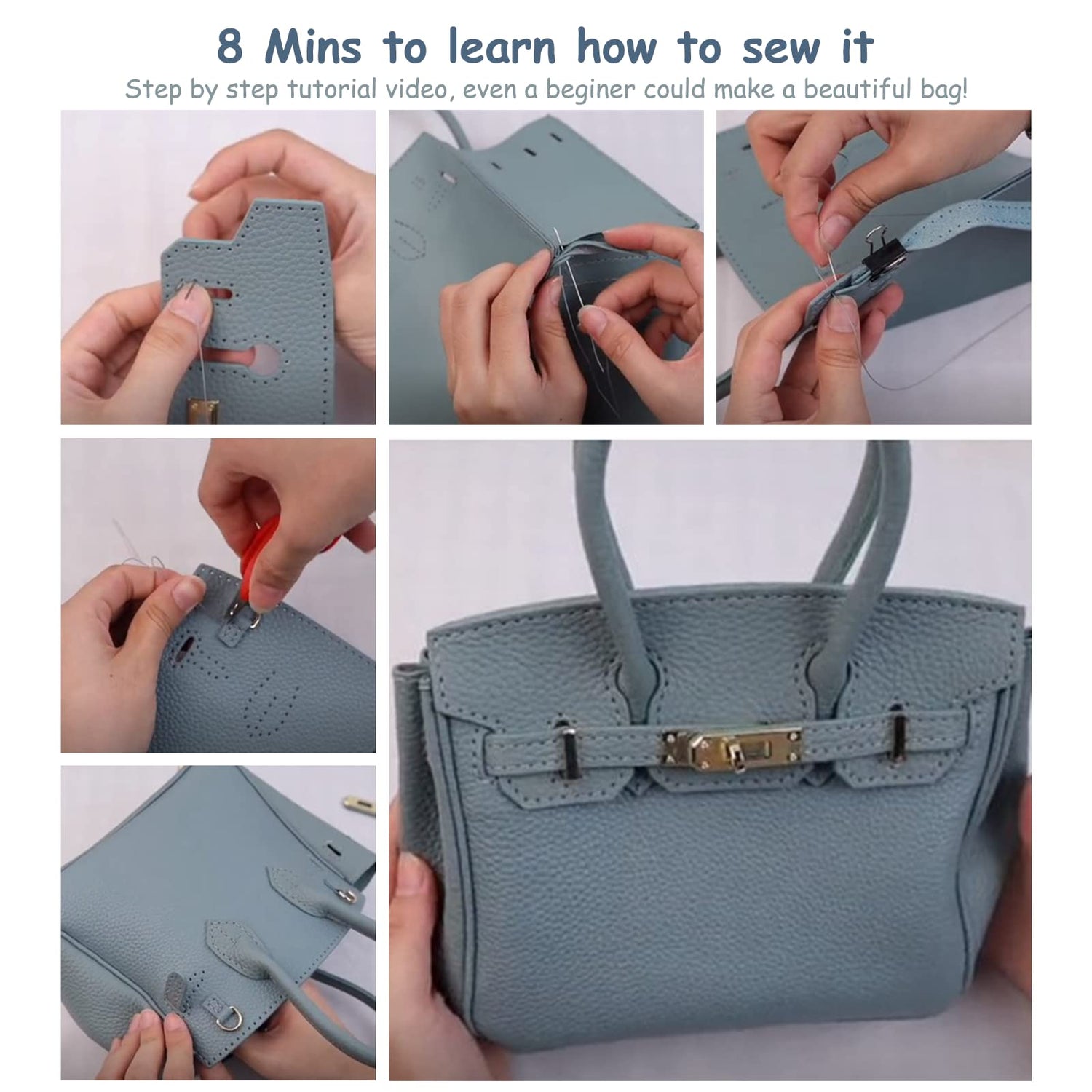 8 Mins to learn how to sew it
Step by step tutorial video, even a beginer could make a beautiful bag!